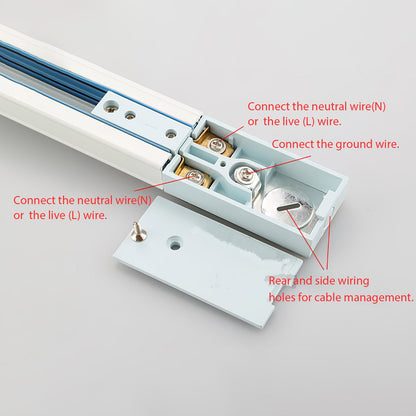 Connect the neutral wire(N) or the live (L) wire.

Connect the ground wire.

Connect the neutral wire(N) or the live (L) wire.

Rear and side wiring holes for cable management.